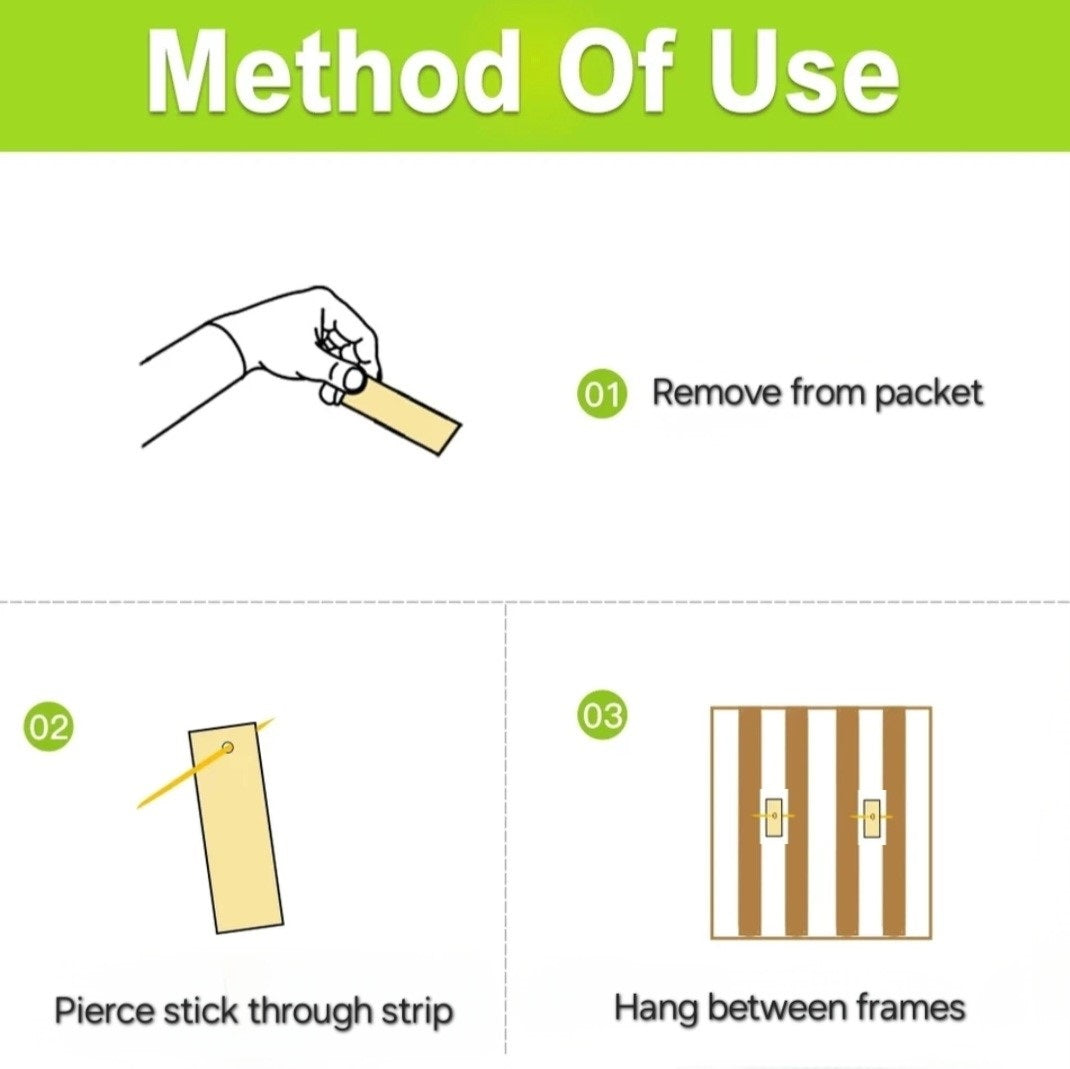 Method Of Use

01 Remove from packet

02

Pierce stick through strip

03

Hang between frames