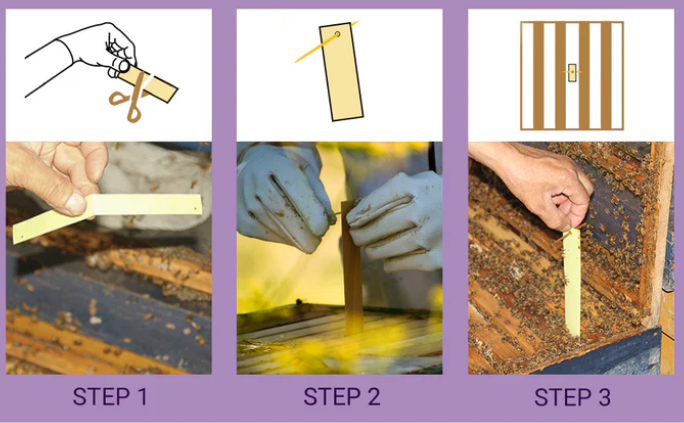 STEP 1

STEP 2

STEP 3